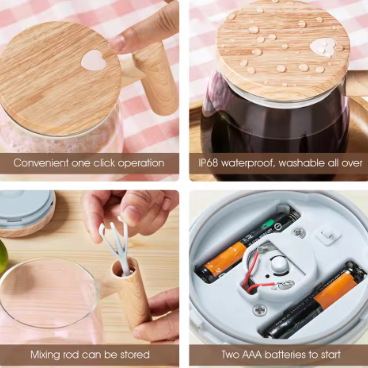 Convenient one click operation

IP68 waterproof, washable all over

Mixing rod can be stored

Two AAA batteries to start